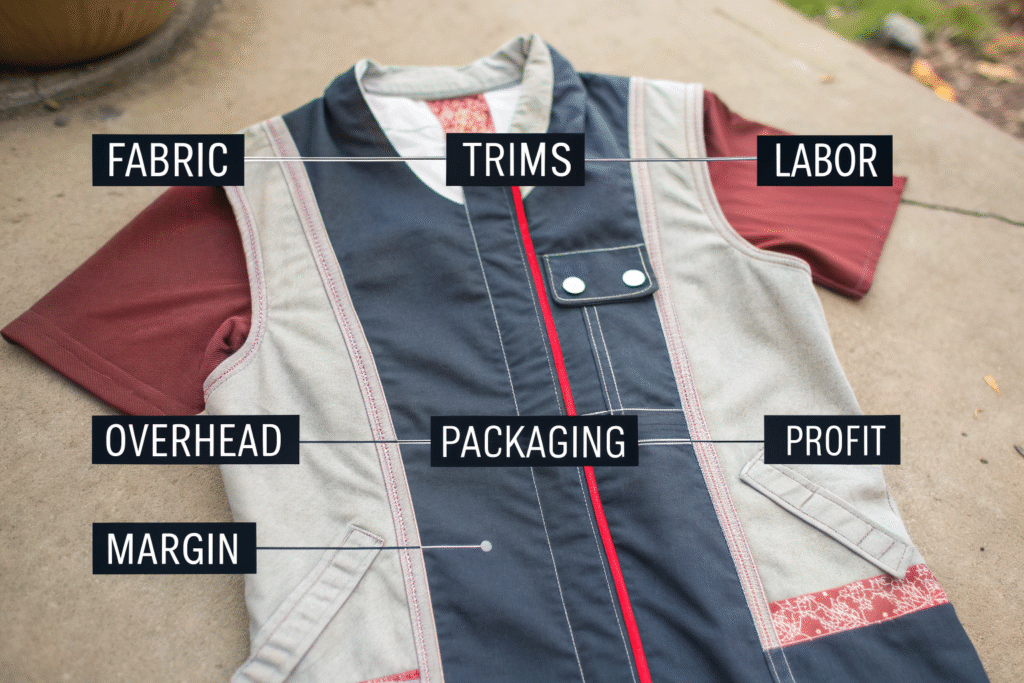 FABRIC
TRIMS
LABOR
OVERHEAD
PACKAGING
PROFIT
MARGIN