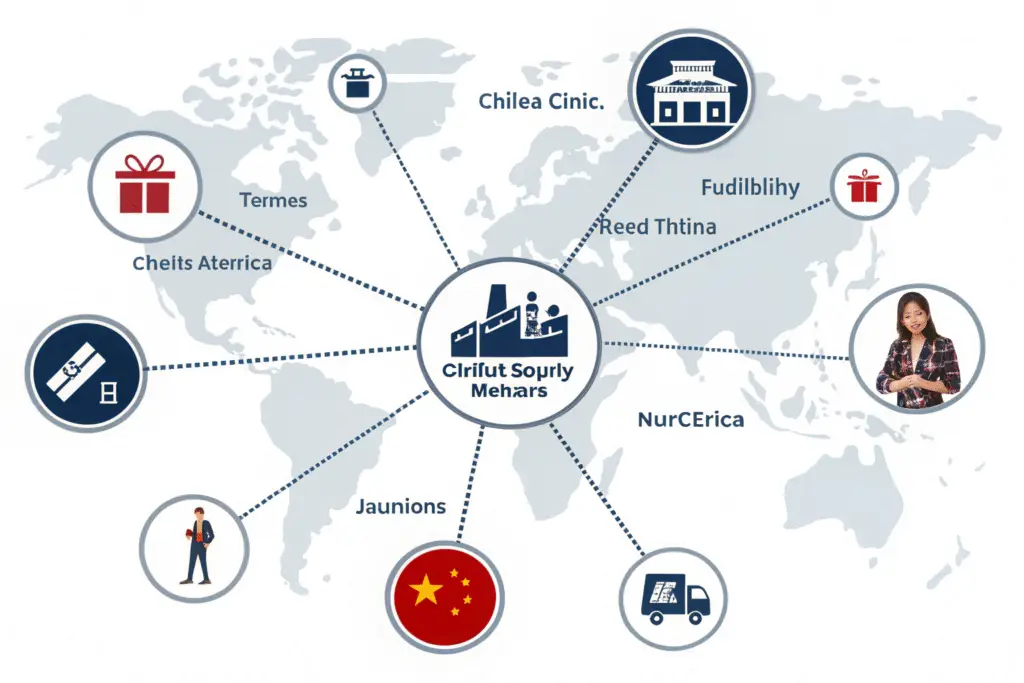 Chilea Cinic.

Termes

Fudilblihy

Reed Thtina

Cheits Aterrica

Clrifut Soprly Mehars

NurCErica

Jaunions