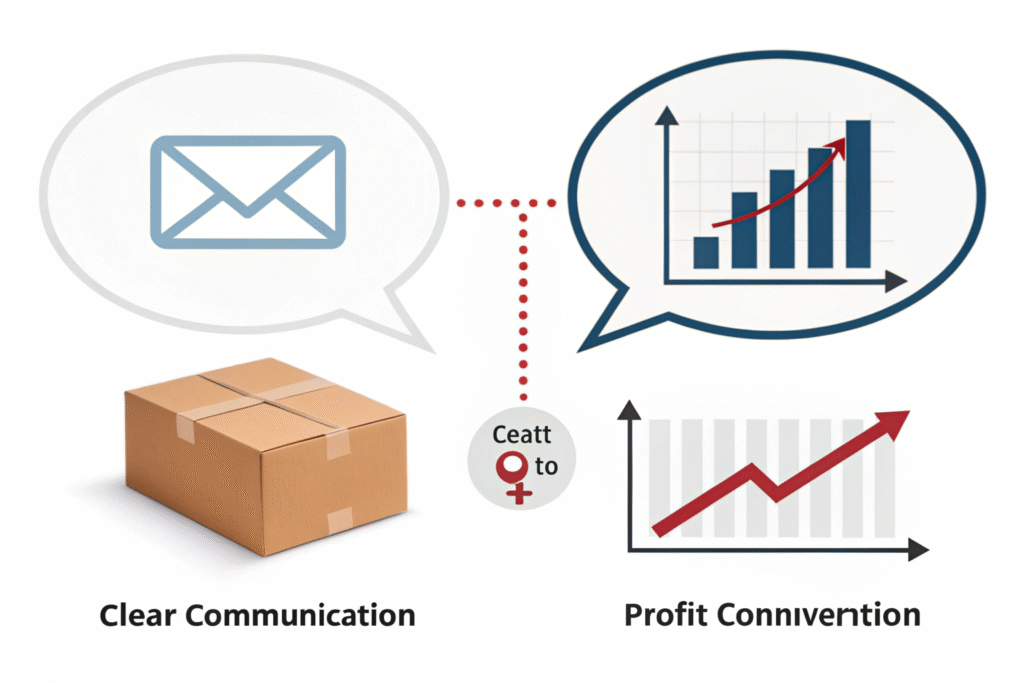 Ceatt
to

Clear Communication

Profit Connivertion