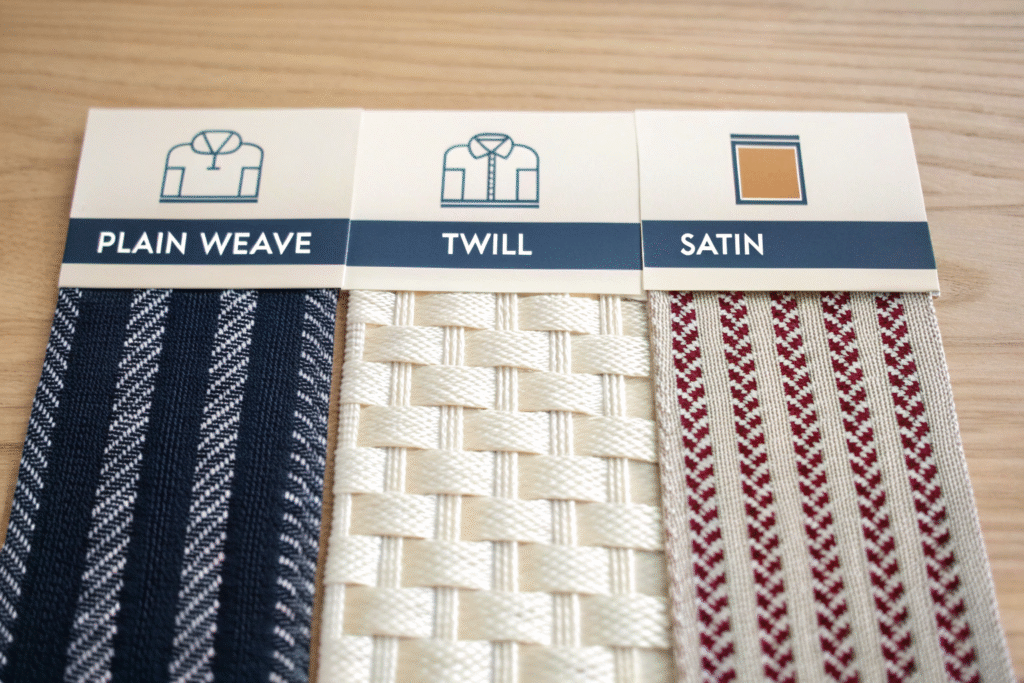 PLAIN WEAVE

TWILL

SATIN