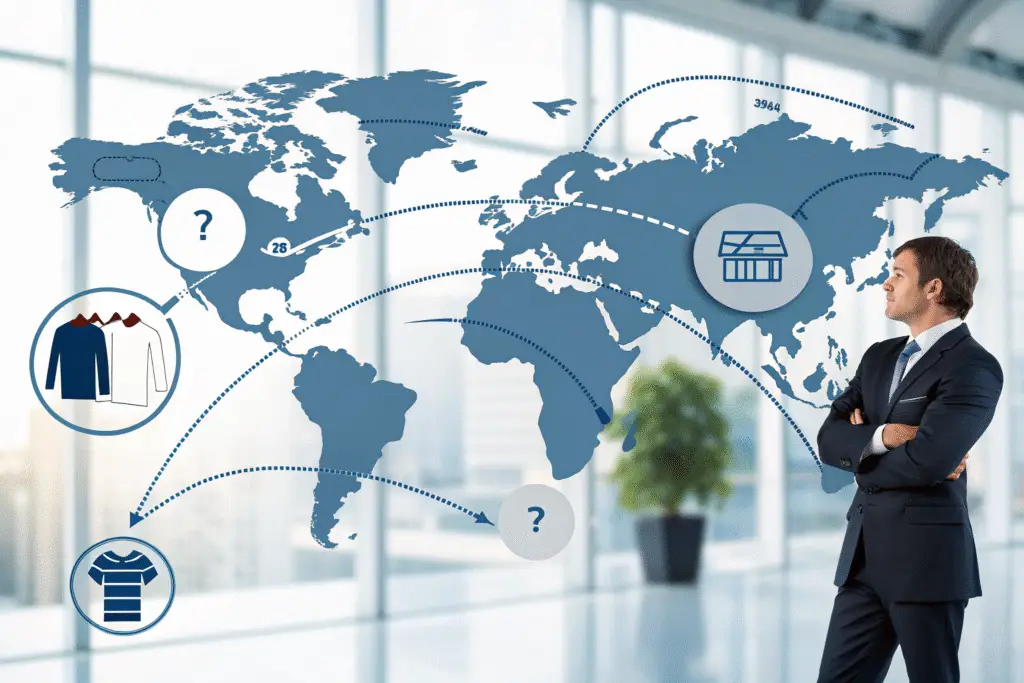 3964

?

28

?