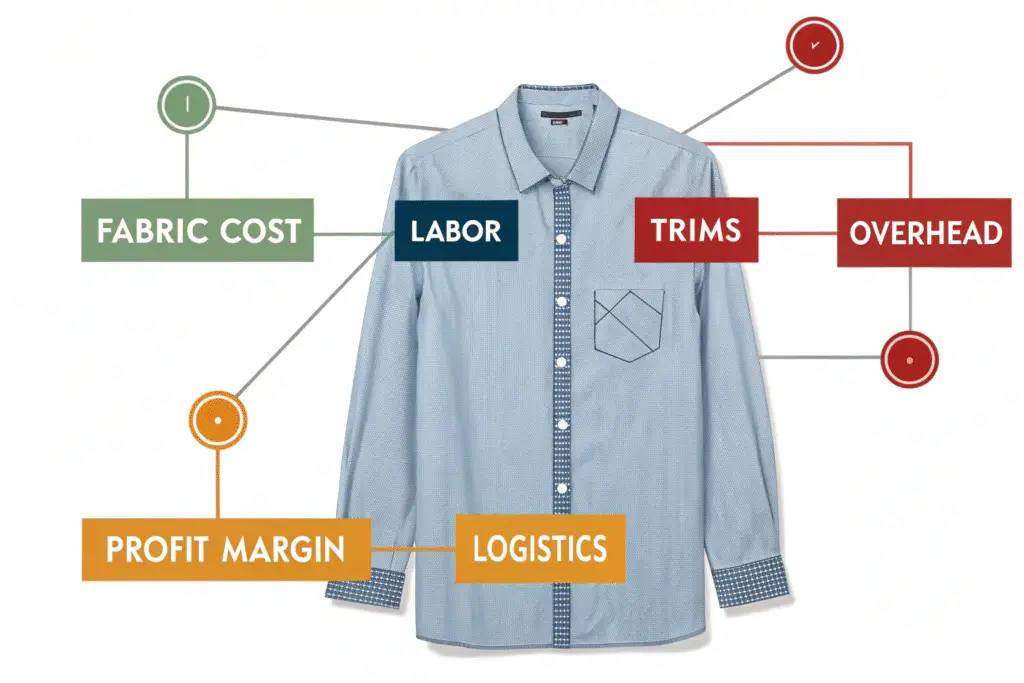 FABRIC COST

LABOR

TRIMS

OVERHEAD

PROFIT MARGIN

LOGISTICS