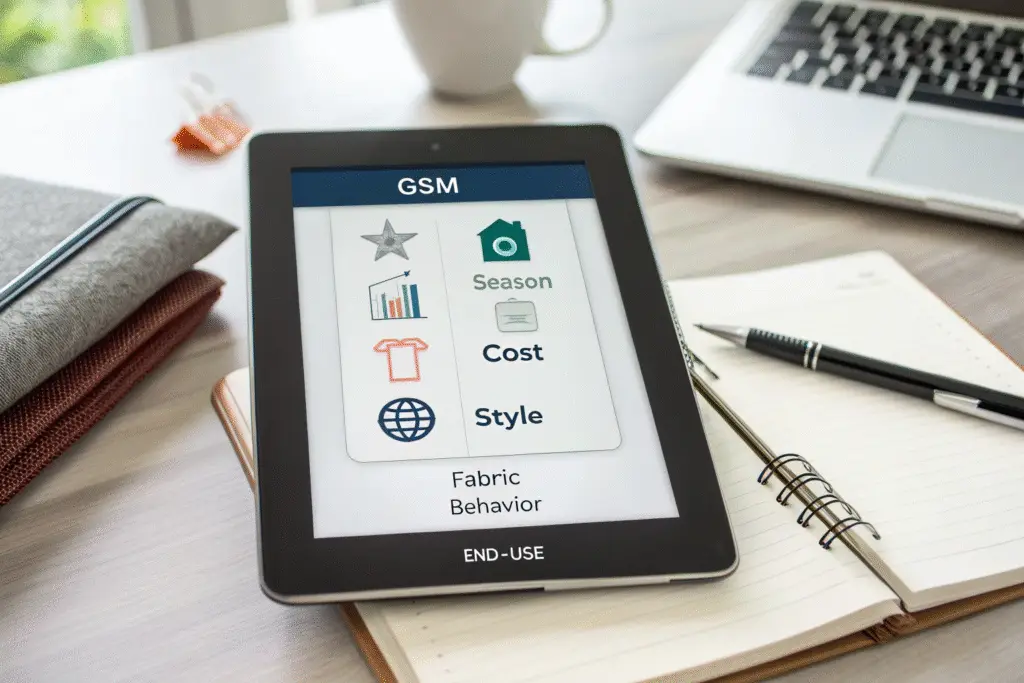 GSM

Season

Cost

Style

Fabric
Behavior

END-USE