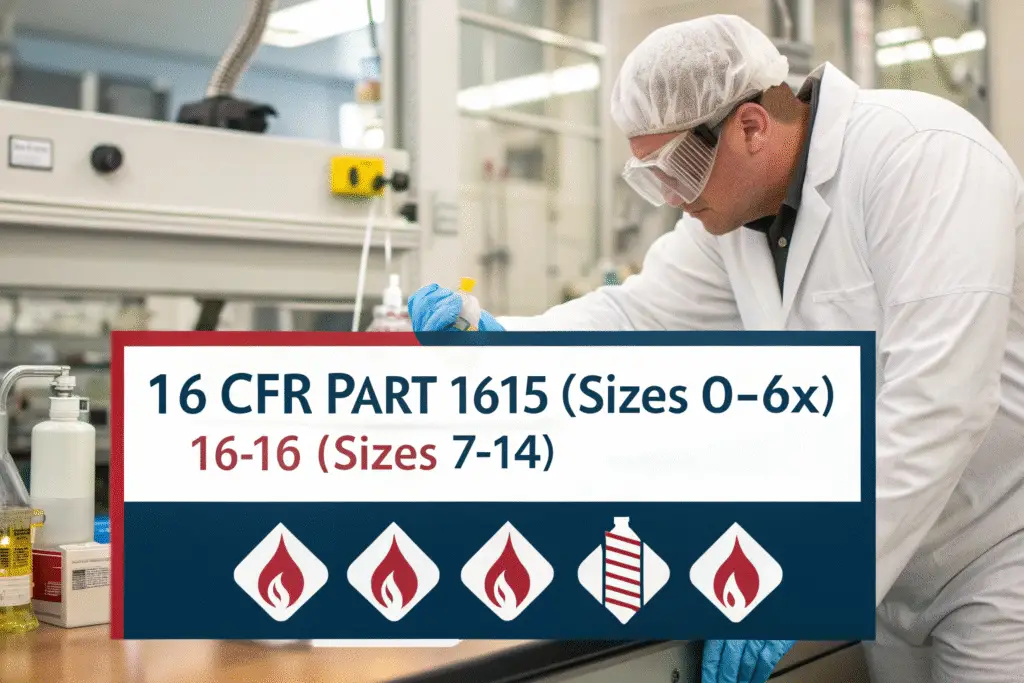 16 CFR PART 1615 (Sizes 0–6x)
16-16 (Sizes 7-14)