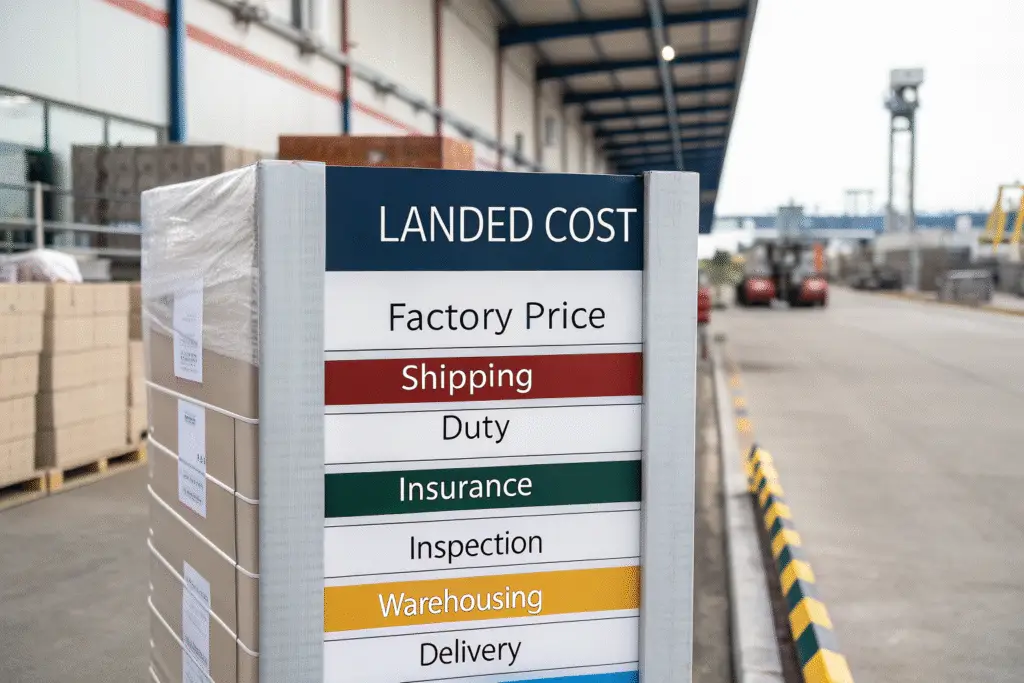 LANDED COST

Factory Price

Shipping

Duty

Insurance

Inspection

Warehousing

Delivery