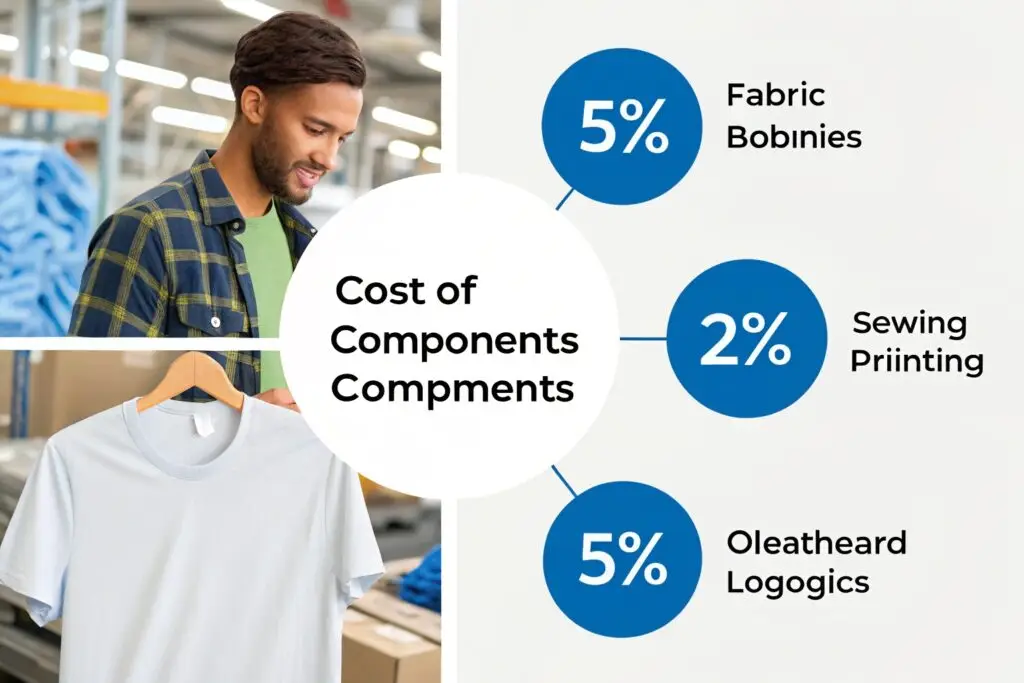 Cost of Components Compments

5%

Fabric Bobınies

2%

Sewing Priinting

5%

Oleatheard Logogics