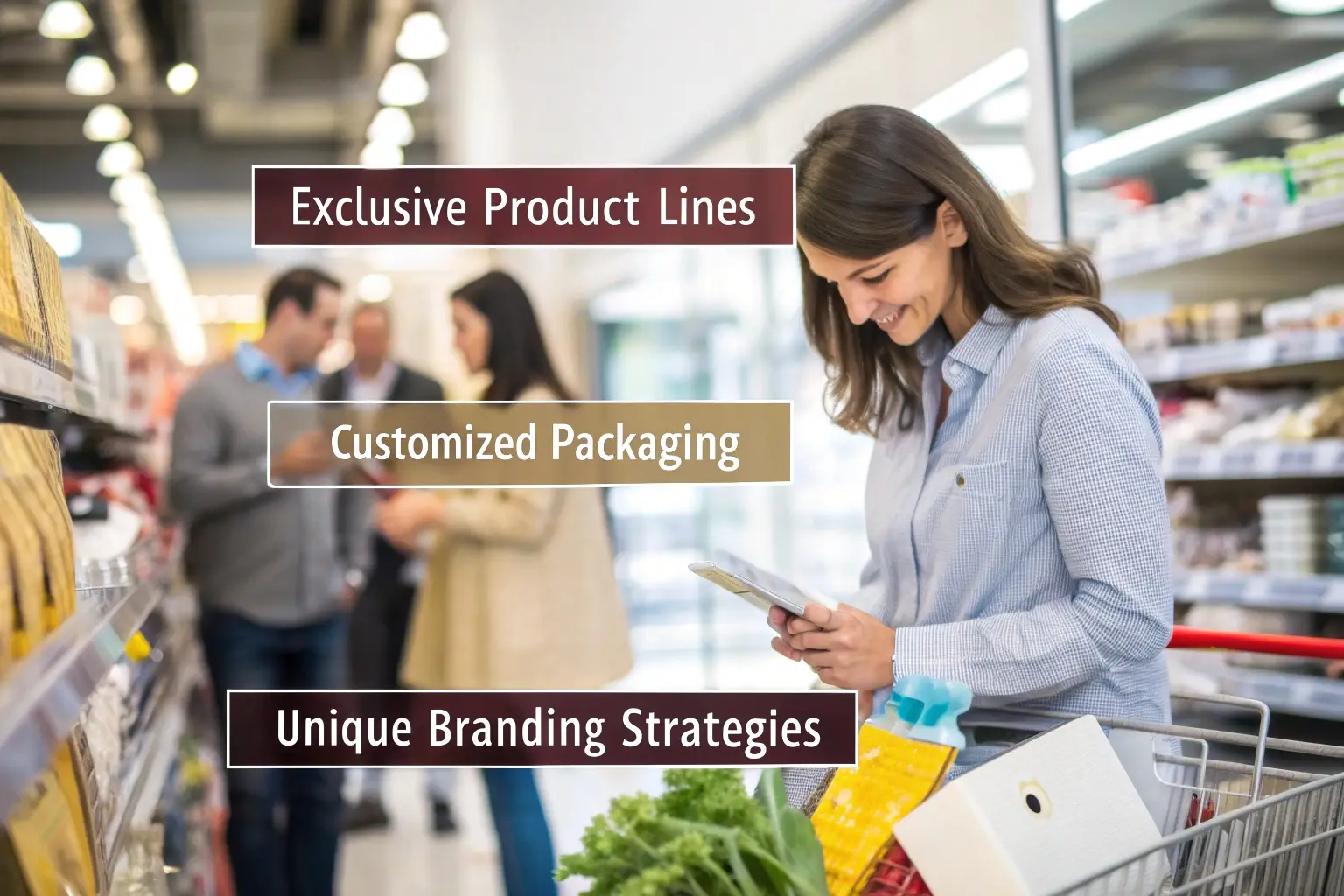 Exclusive Product Lines

Customized Packaging

Unique Branding Strategies