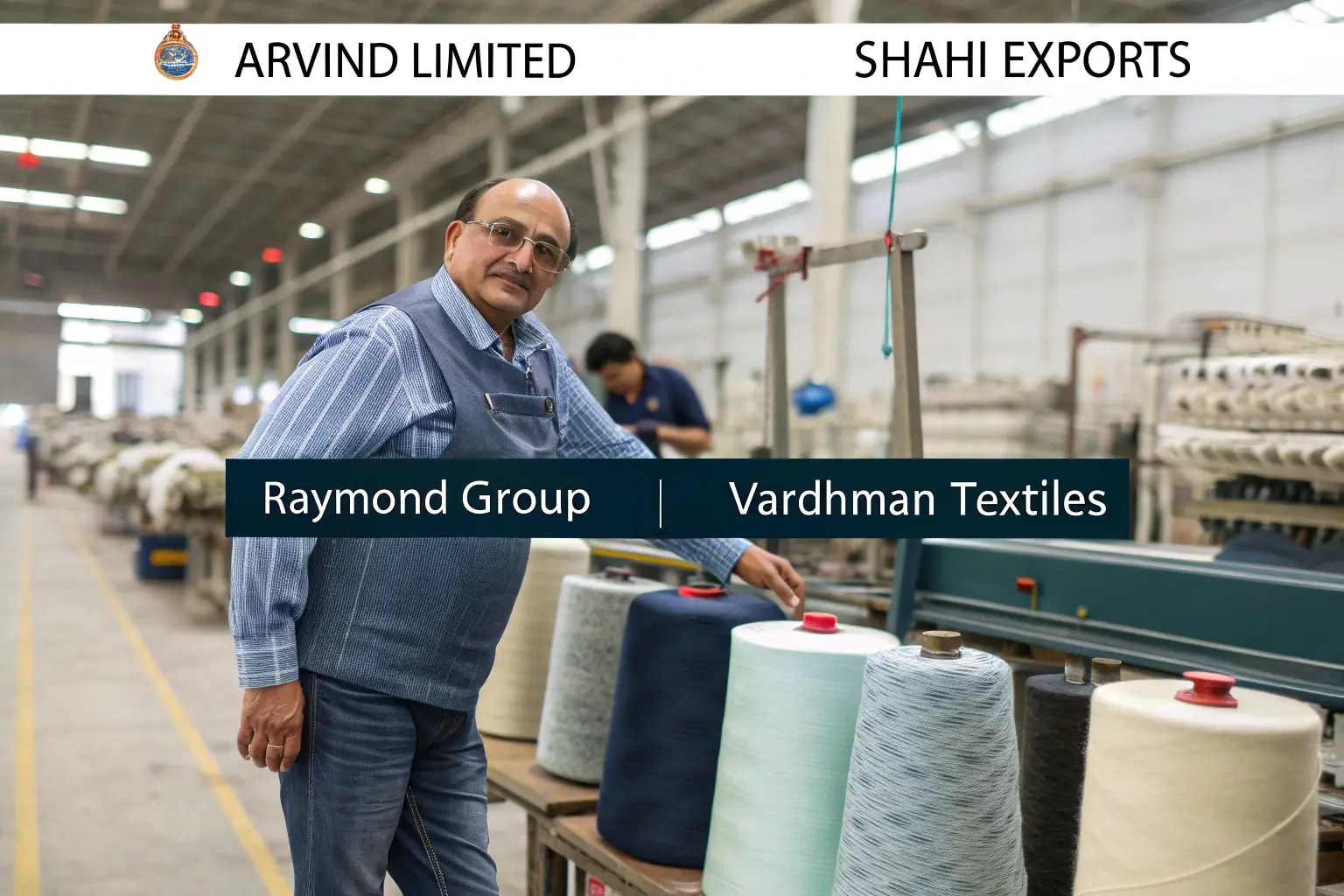 ARVIND LIMITED SHAHI EXPORTS

Raymond Group | Vardhman Textiles