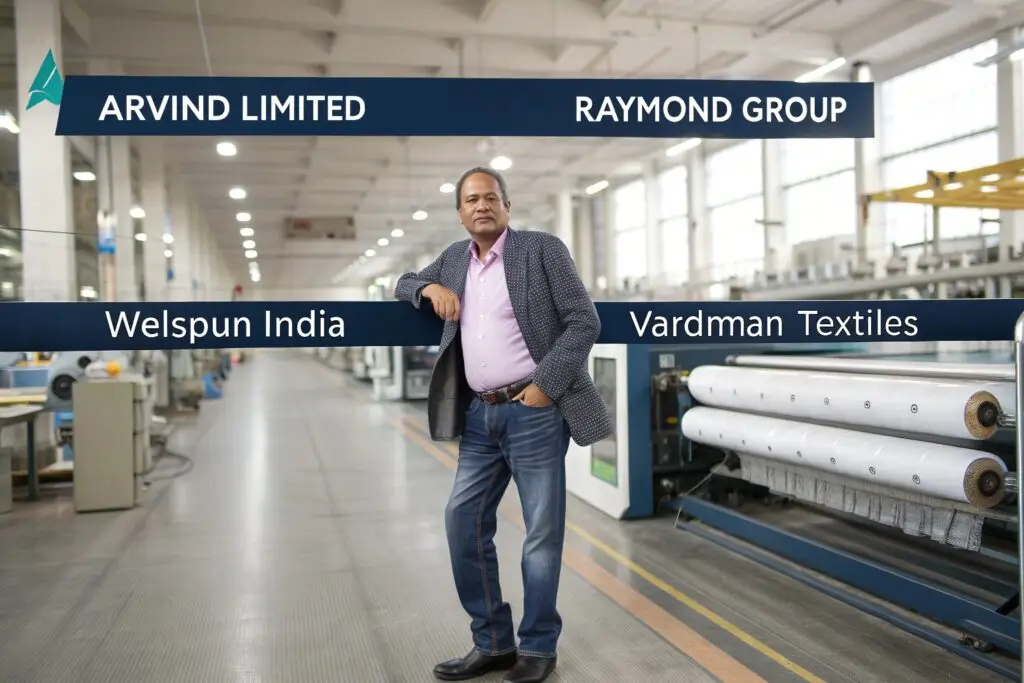 ARVIND LIMITED

RAYMOND GROUP

Welspun India

Vardman Textiles