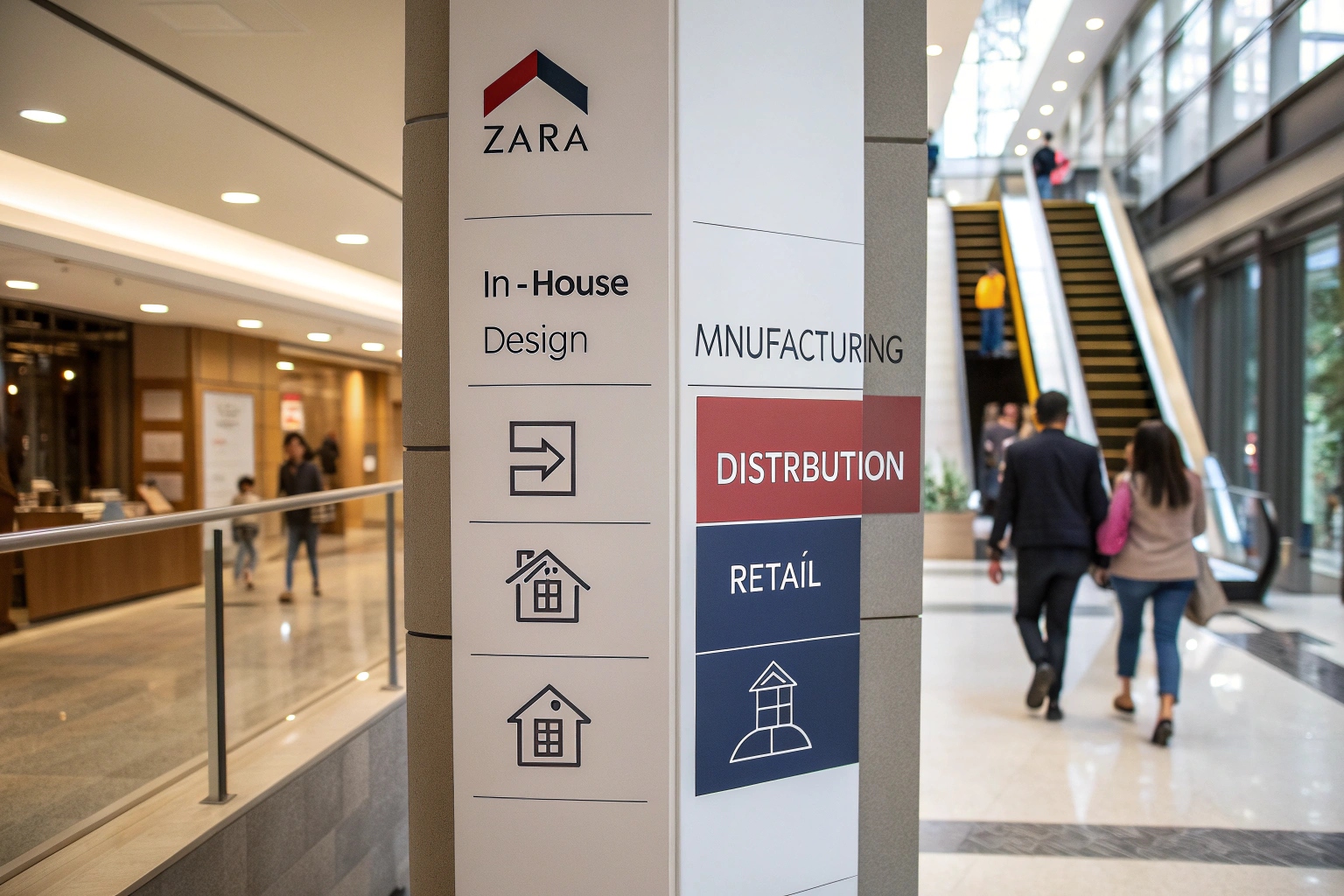 ZARA

In-House Design

MNUFACTURING

DISTRBUTION

RETAÍL