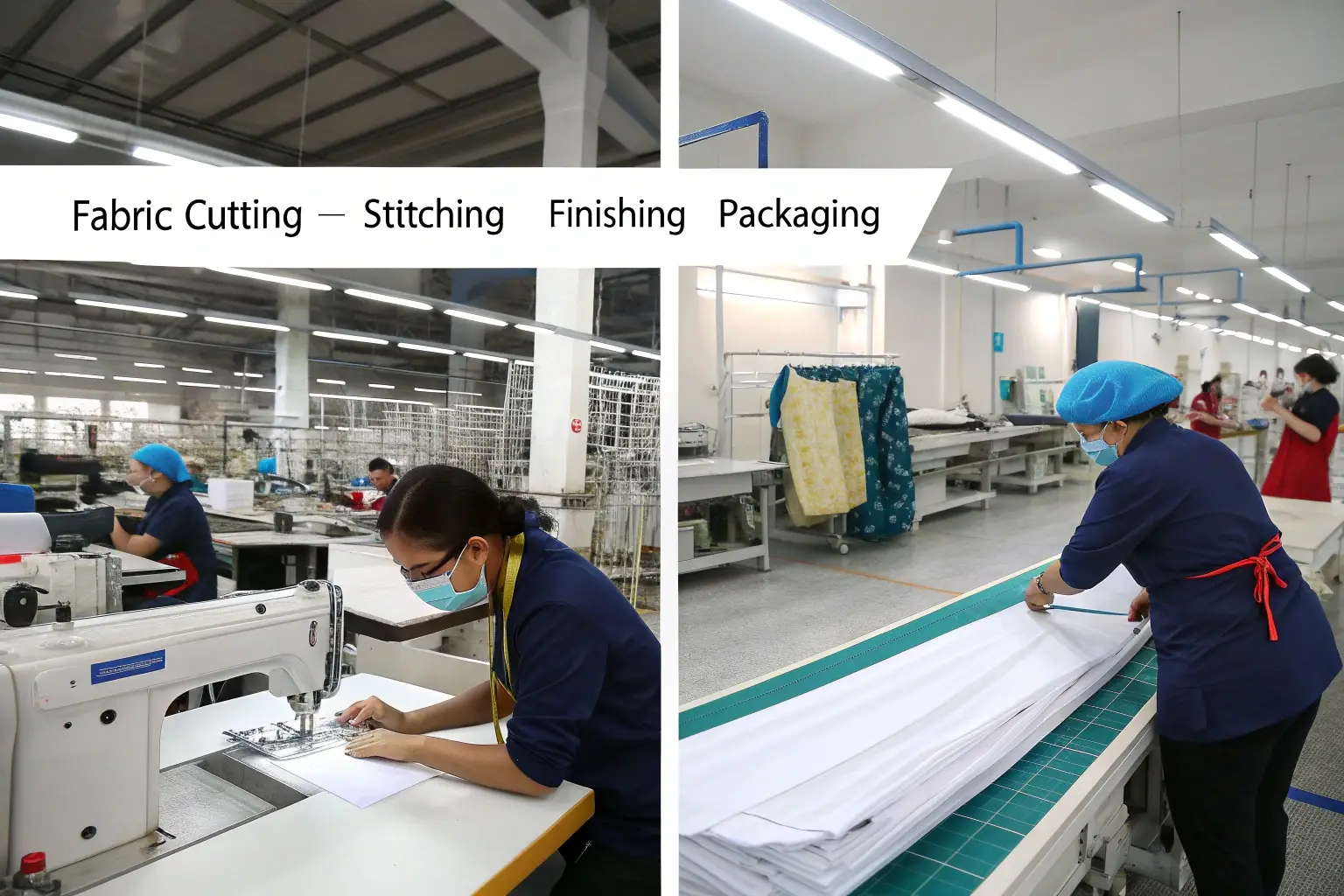 Fabric Cutting — Stitching Finishing Packaging