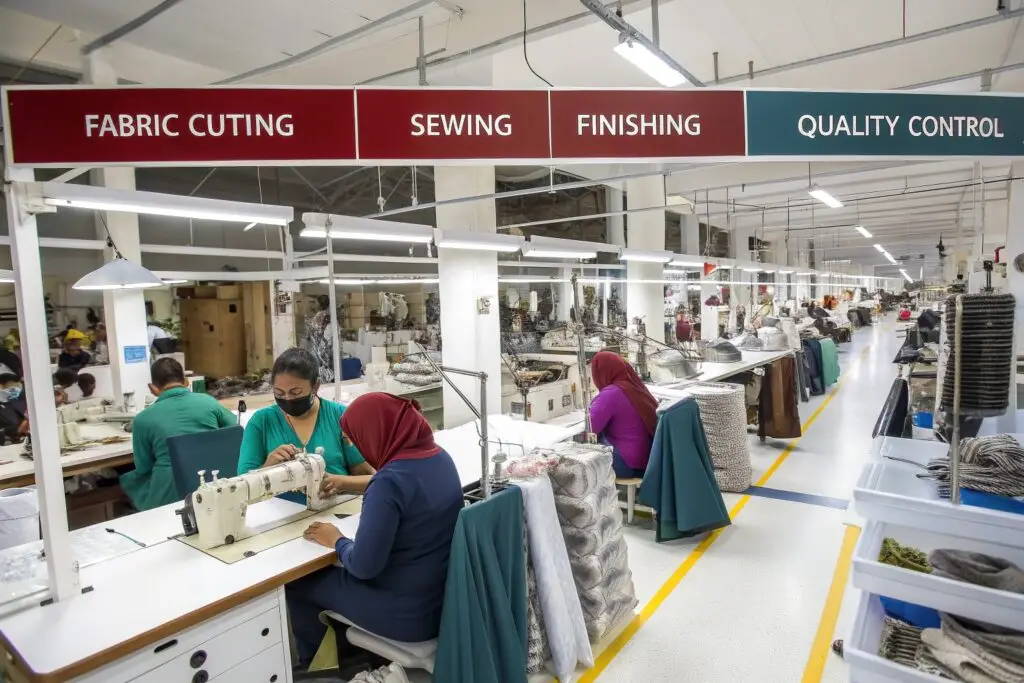 FABRIC CUTING SEWING FINISHING QUALITY CONTROL