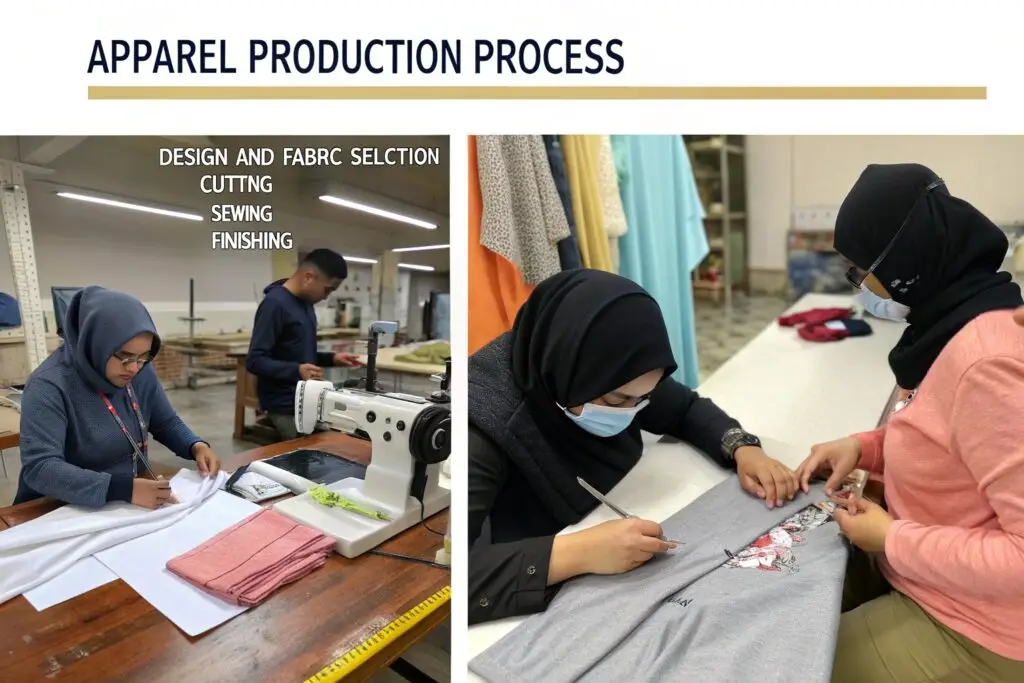 APPAREL PRODUCTION PROCESS

DESIGN AND FABRC SELCTION
CUTTNG
SEWING
FINISHING