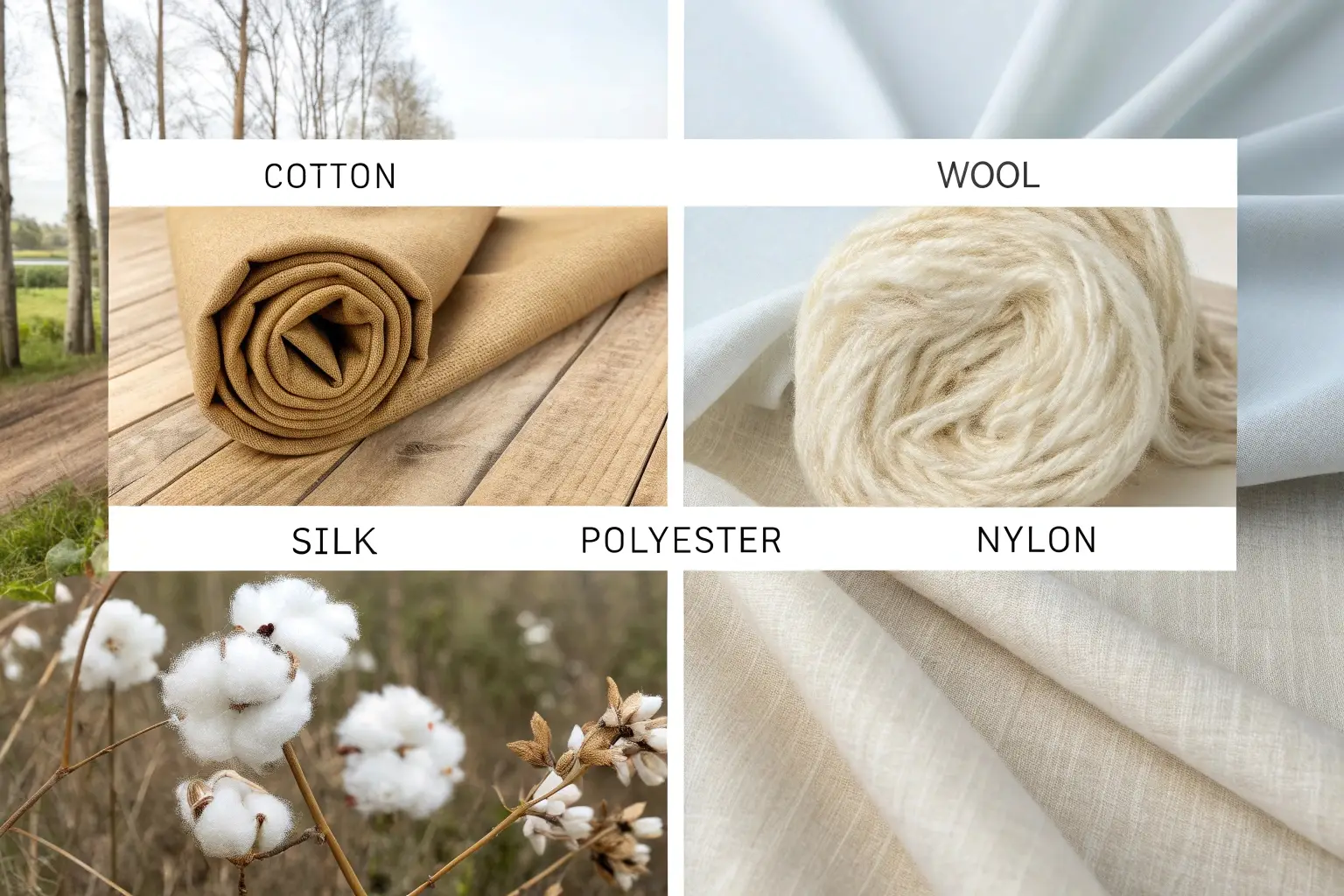 COTTON

WOOL

SILK

POLYESTER

NYLON