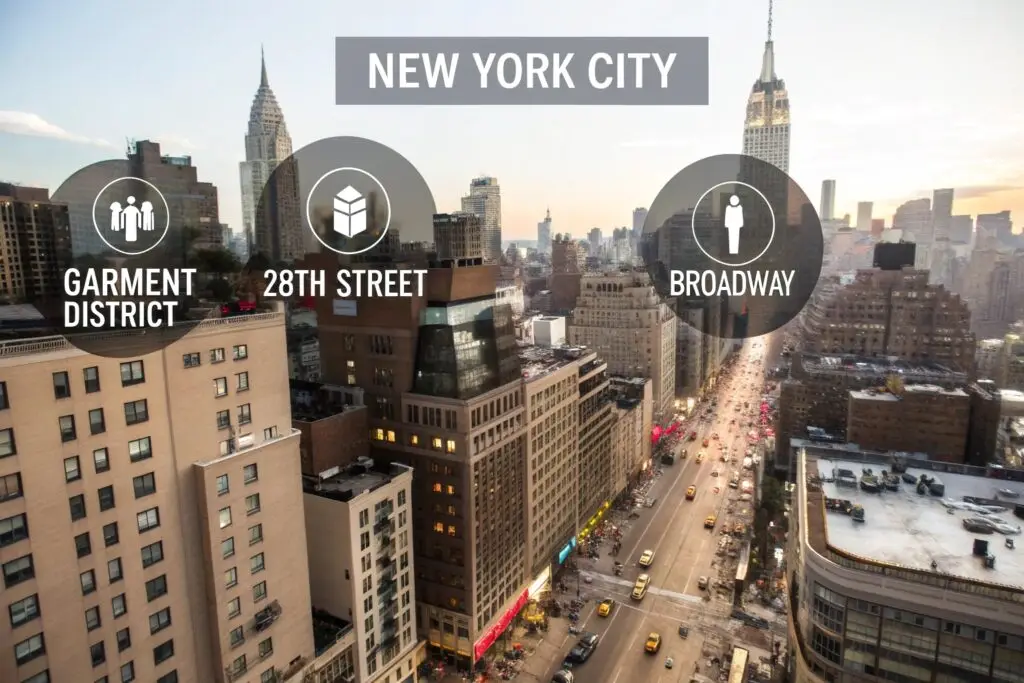 NEW YORK CITY

GARMENT DISTRICT

28TH STREET

BROADWAY