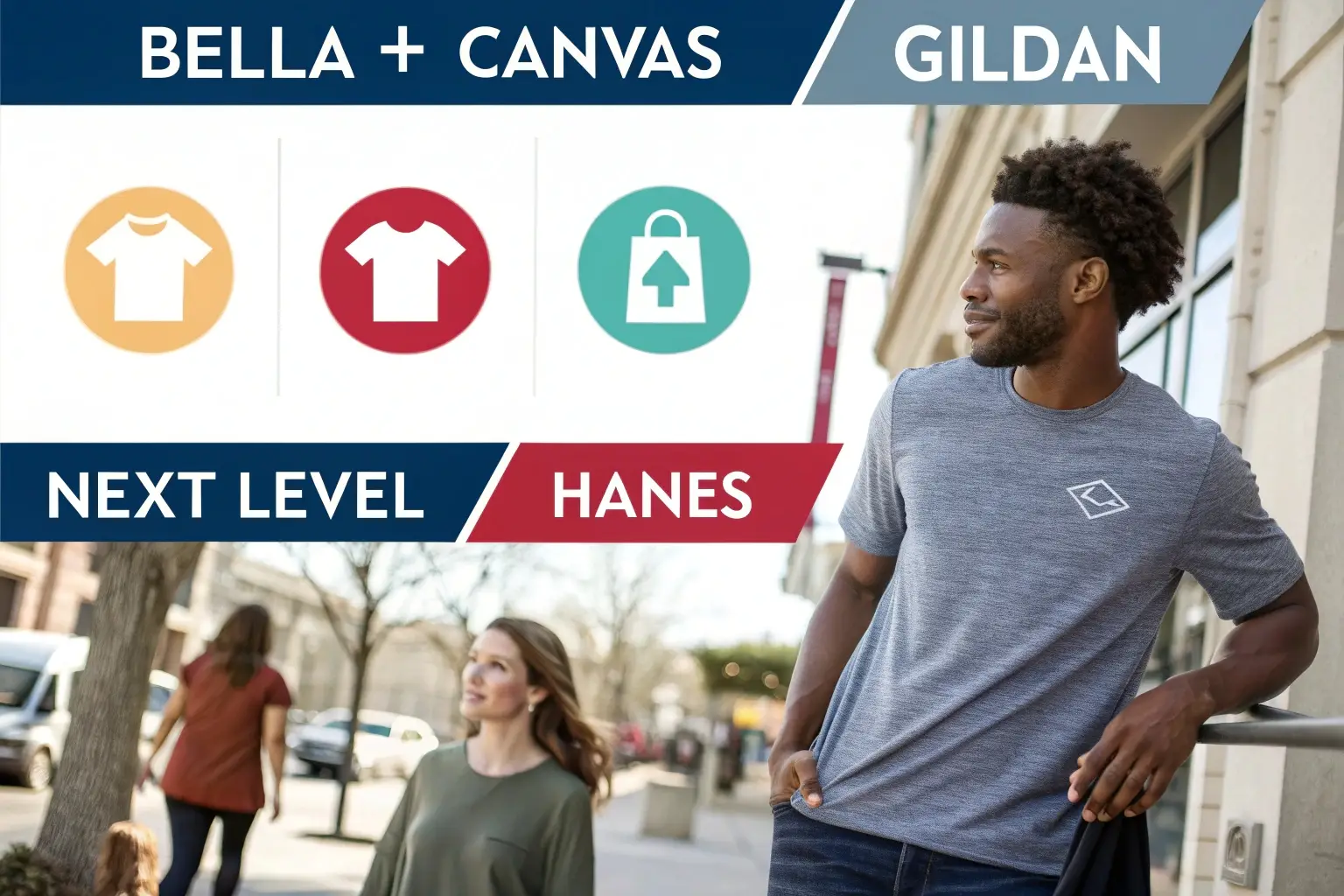 BELLA + CANVAS GILDAN

NEXT LEVEL HANES