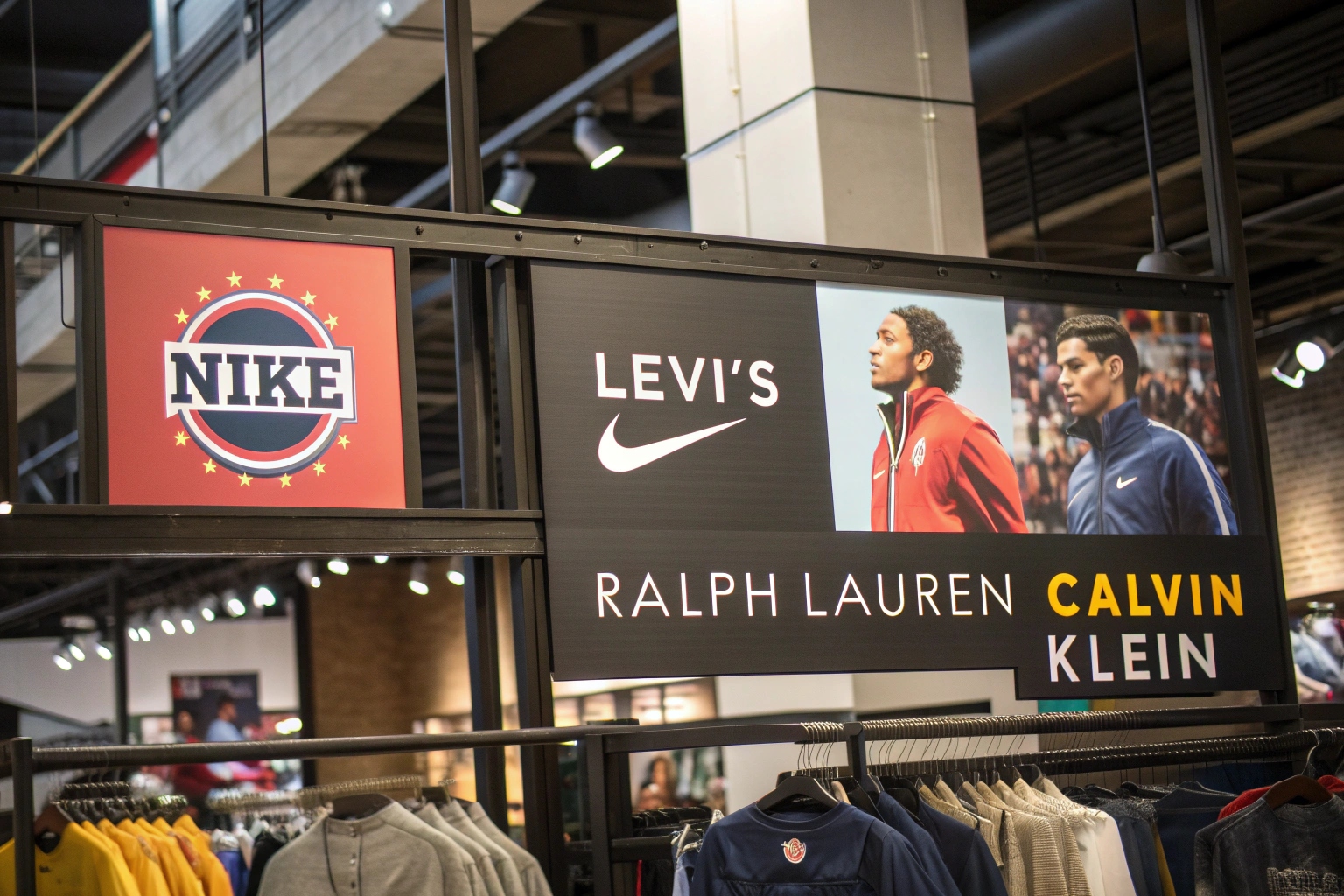 NIKE

LEVI'S

RALPH LAUREN CALVIN KLEIN