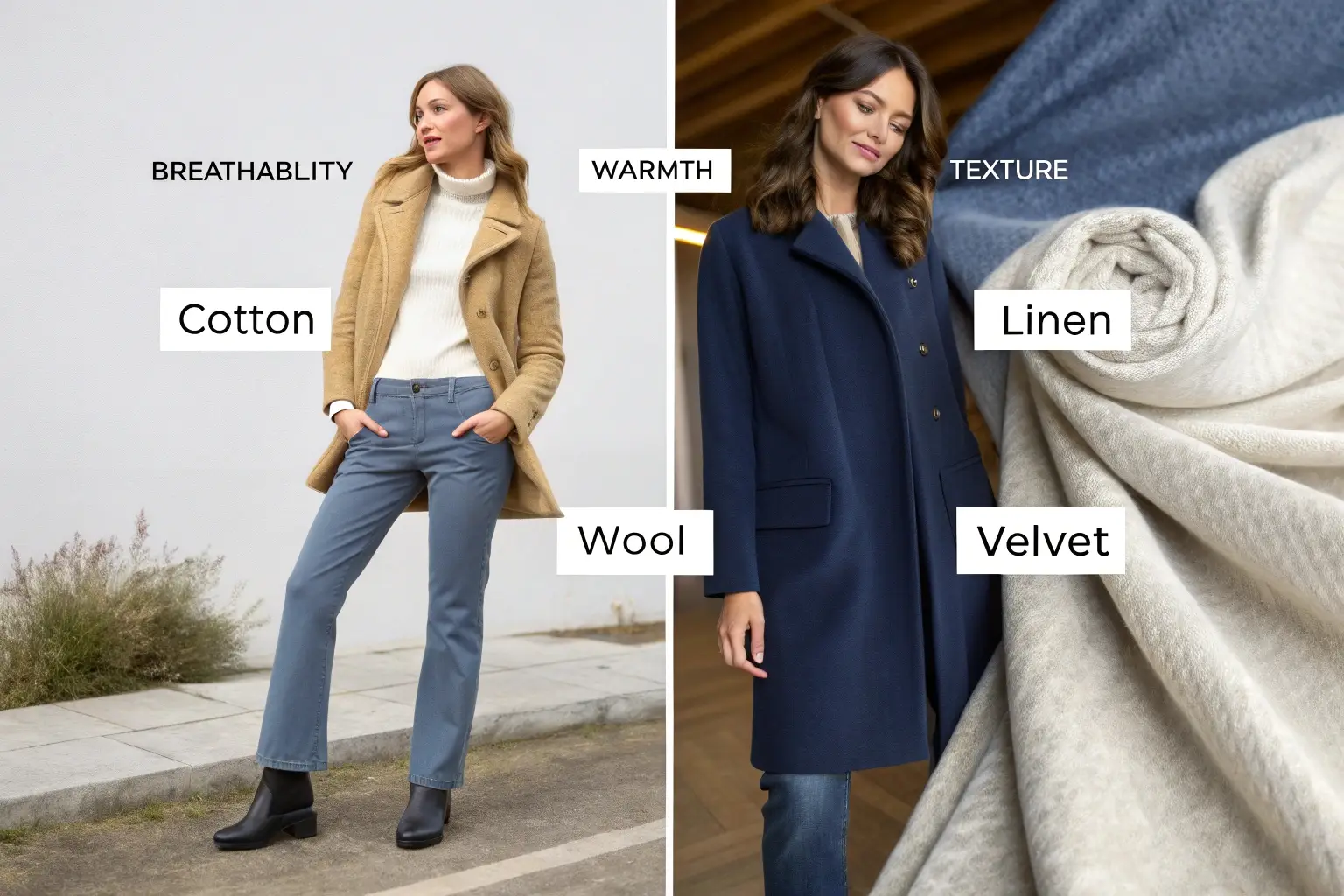 BREATHABLITY

WARMTH

TEXTURE

Cotton

Linen

Wool

Velvet