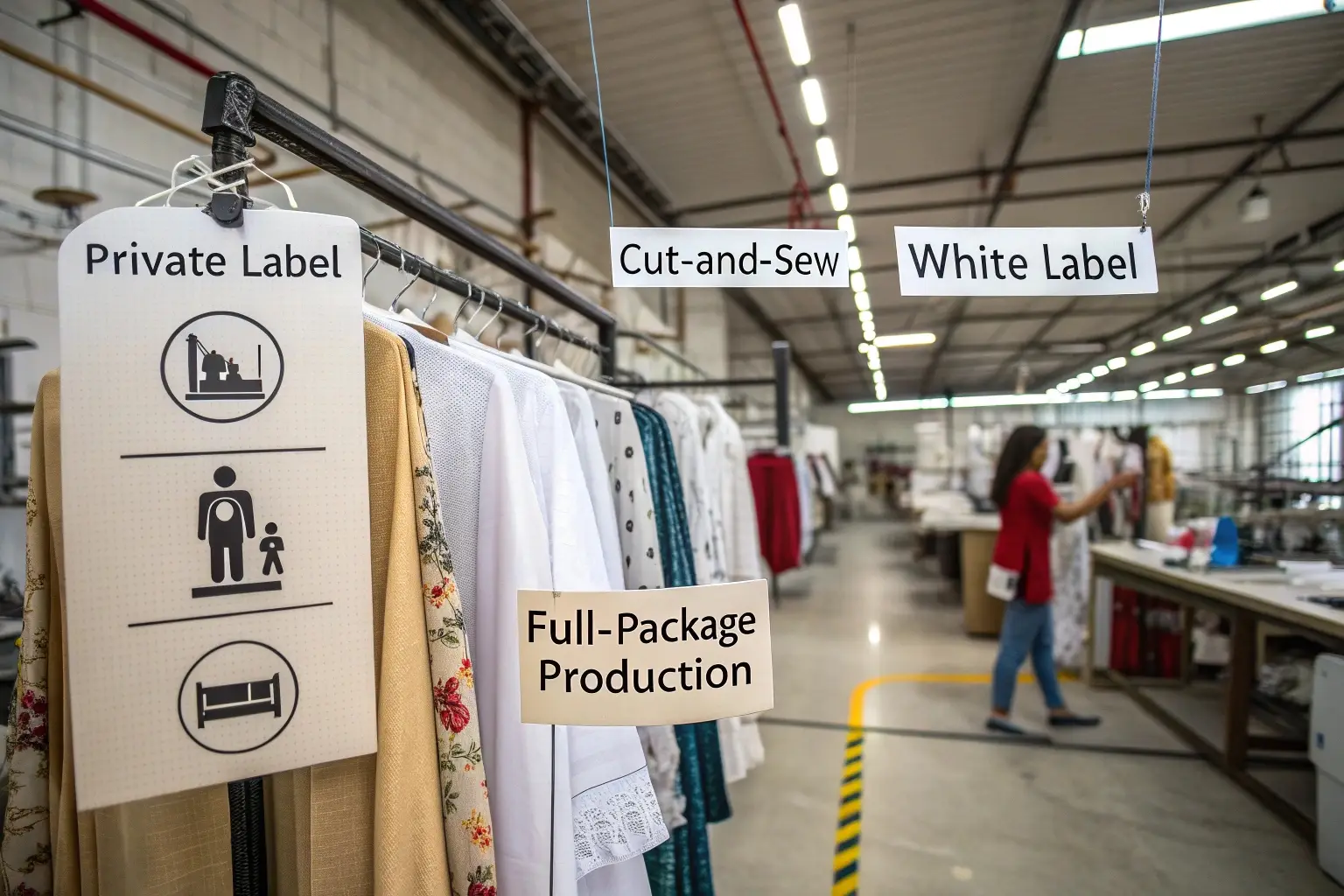 Private Label

Cut-and-Sew

White Label

Full-Package Production